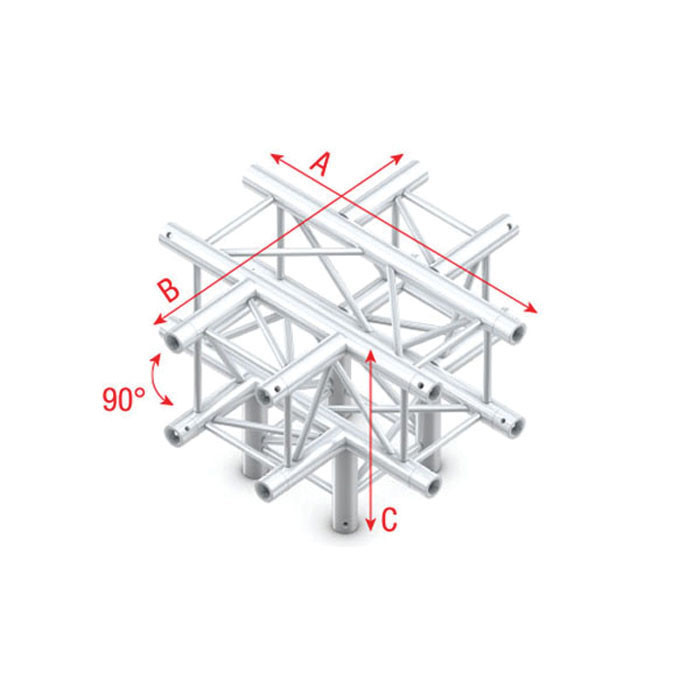 A
B
90°
C